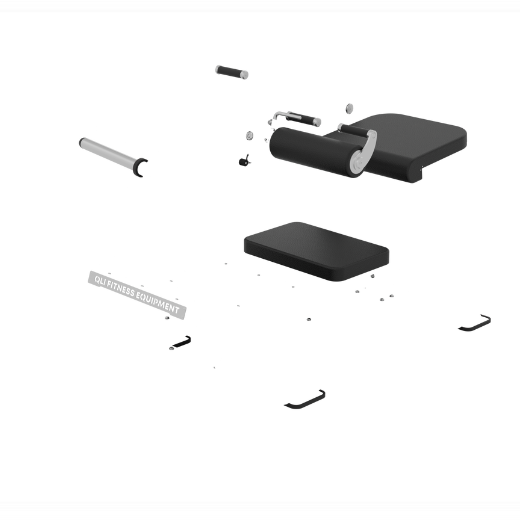 QLI FITNESS EQUIPMENT